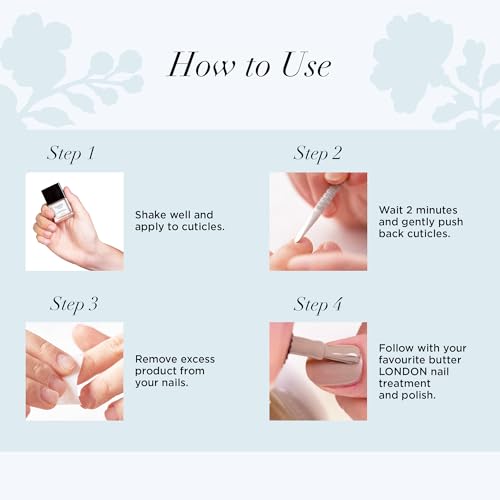 How to Use

Step 1

Shake well and apply to cuticles.

Step 2

Wait 2 minutes and gently push back cuticles.

Step 3

Remove excess product from your nails.

Step 4

Follow with your favourite butter LONDON nail treatment and polish.