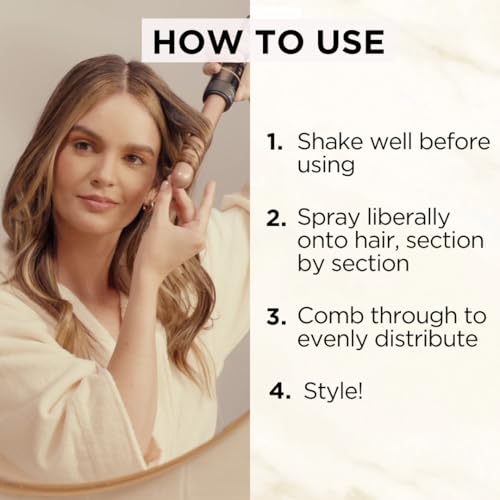 HOW TO USE

1. Shake well before using

2. Spray liberally onto hair, section by section

3. Comb through to evenly distribute

4. Style!