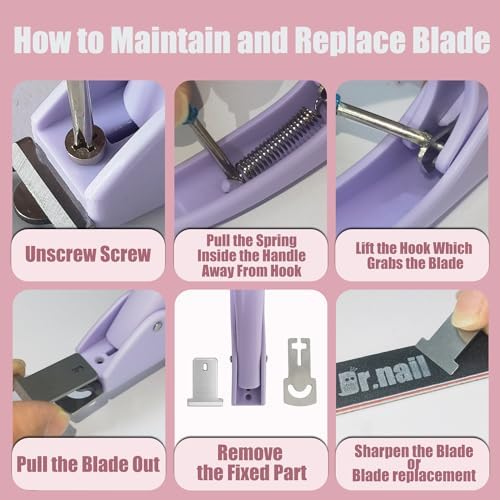 How to Maintain and Replace Blade

Unscrew Screw

Pull the Spring Inside the Handle Away From Hook

Lift the Hook Which Grabs the Blade

Pull the Blade Out

Remove the Fixed Part

Dr.nail

Sharpen the Blade or Blade replacement