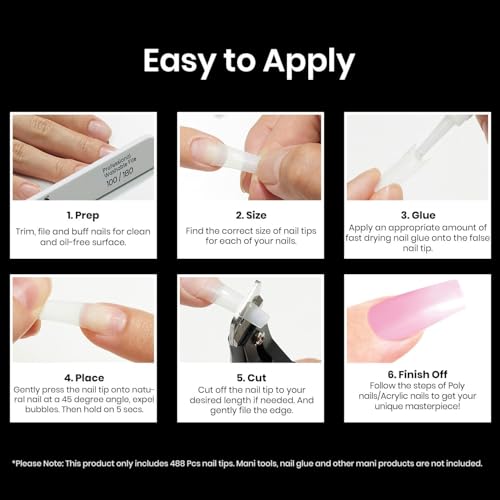 Easy to Apply

Professional Washable File 100 / 180

1. Prep
Trim, file and buff nails for clean and oil-free surface.

2. Size
Find the correct size of nail tips for each of your nails.

3. Glue
Apply an appropriate amount of fast drying nail glue onto the false nail tip.

4. Place
Gently press the nail tip onto natural nail at a 45 degree angle, expel bubbles. Then hold on 5 secs.

5. Cut
Cut off the nail tip to your desired length if needed. And gently file the edge.

6. Finish Off
Follow the steps of Poly nails/Acrylic nails to get your unique masterpiece!

*Please Note: This product only includes 488 Pcs nail tips. Mani tools, nail glue and other mani products are not included.