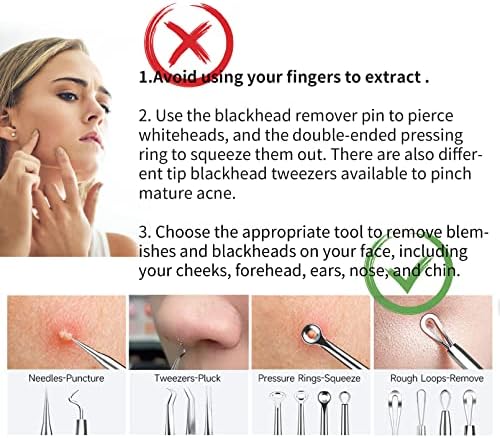 1.Avoid using your fingers to extract .

2. Use the blackhead remover pin to pierce whiteheads, and the double-ended pressing ring to squeeze them out. There are also different tip blackhead tweezers available to pinch mature acne.

3. Choose the appropriate tool to remove blemishes and blackheads on your face, including your cheeks, forehead, ears, nose, and chin.

Needles-Puncture

Tweezers-Pluck

Pressure Rings-Squeeze

Rough Loops-Remove